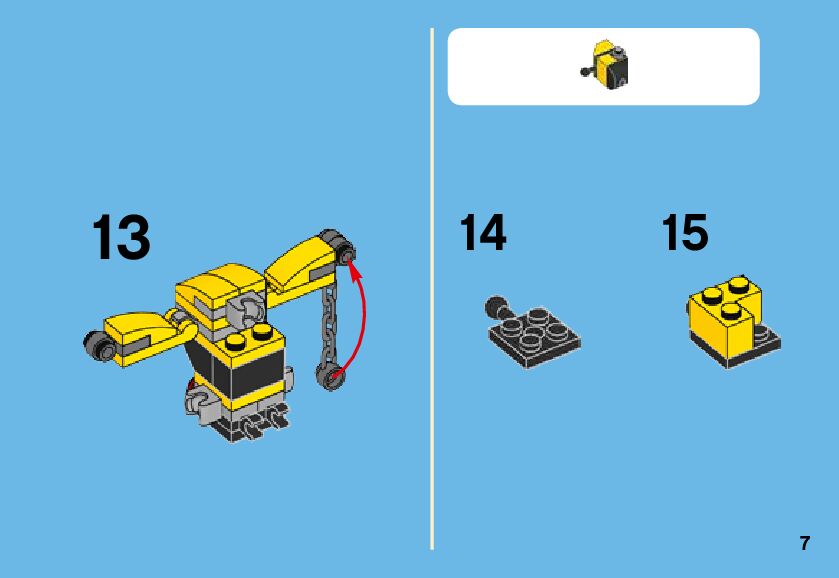 13

14

15

7