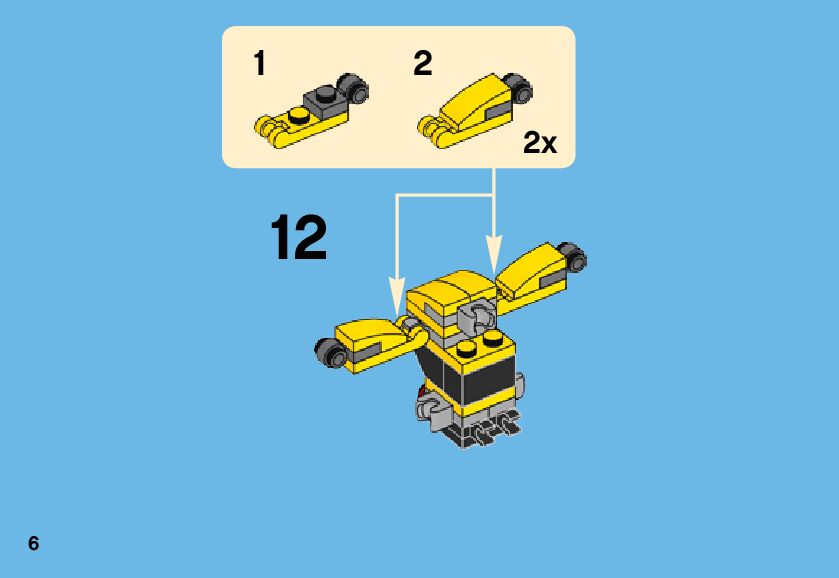 1

2

2x

12

6