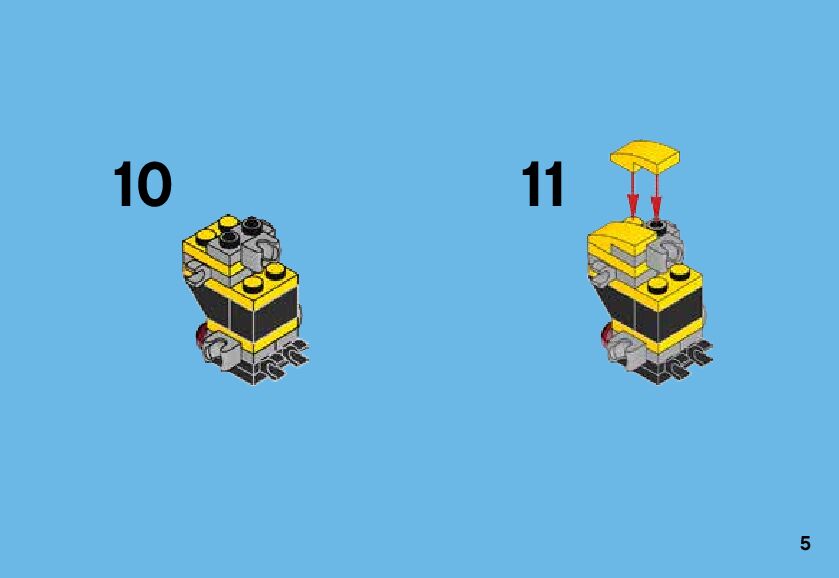 10

11

5