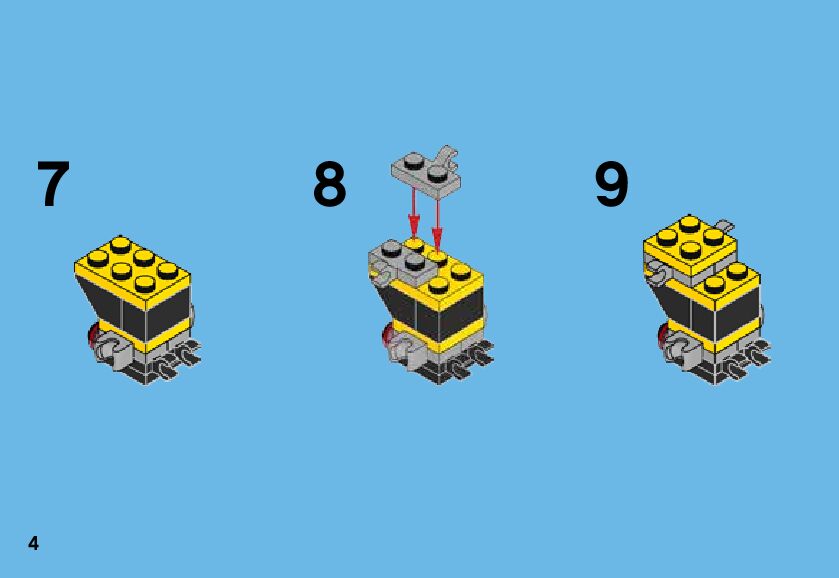 7

8

9

4