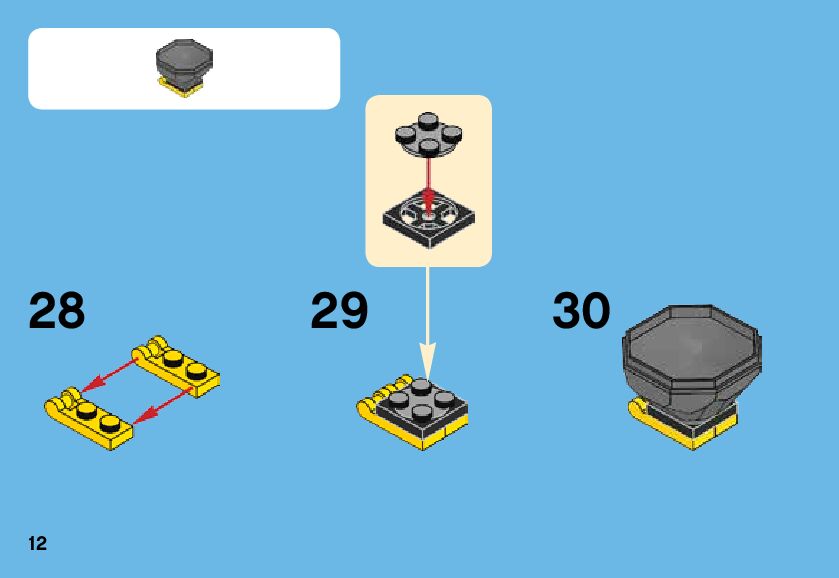 28

29

30

12