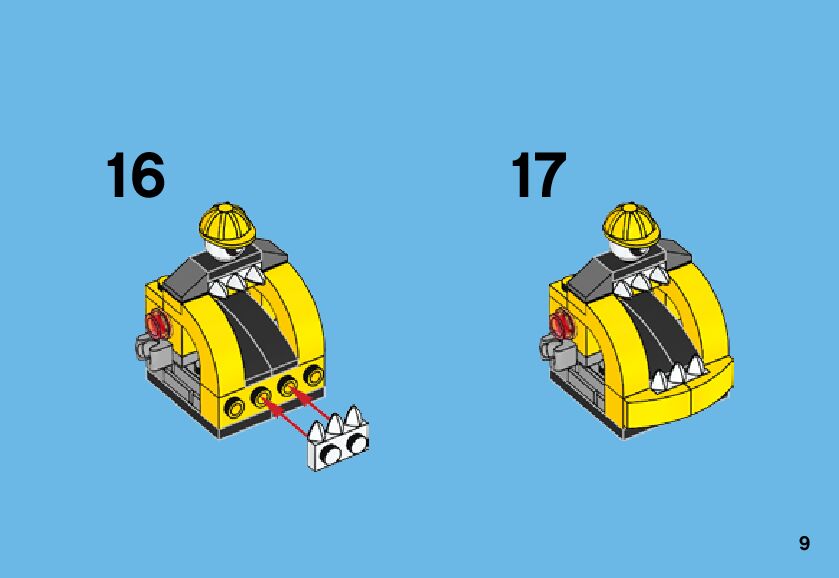 16

17

9