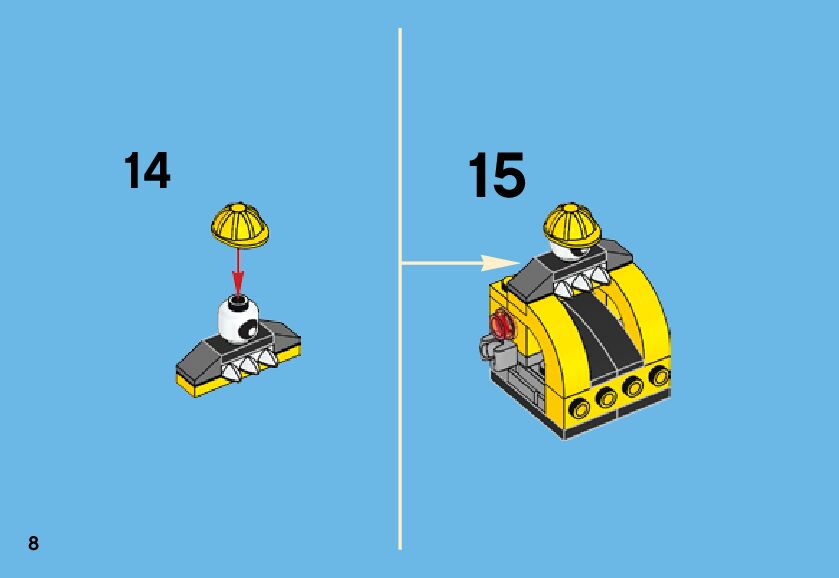 14

15

8