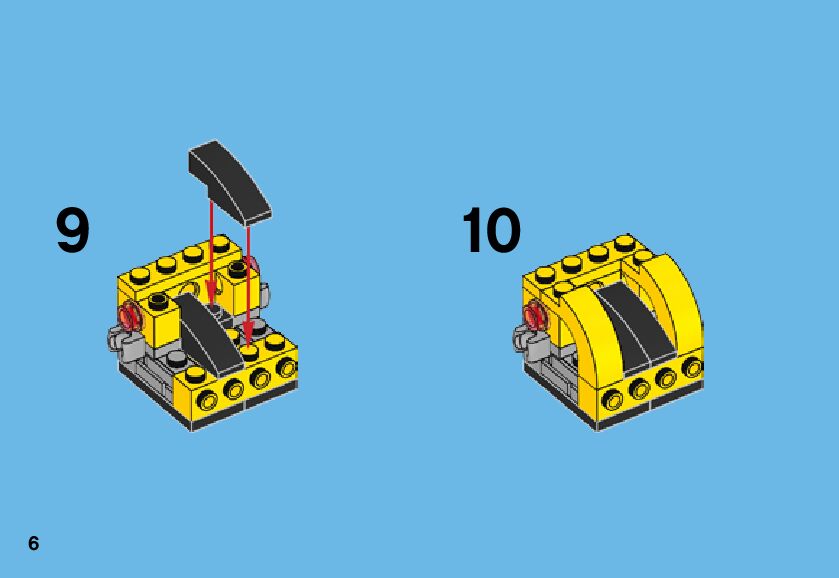 9

10

6