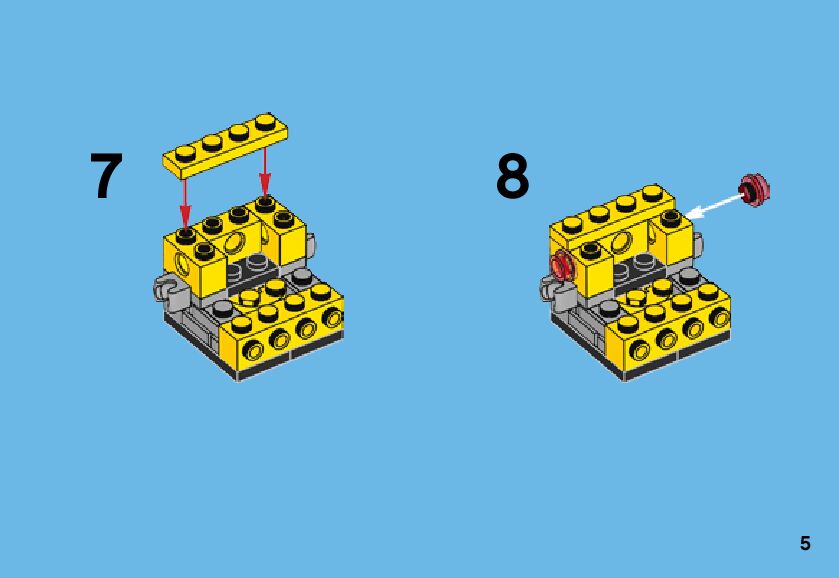 7

8

5