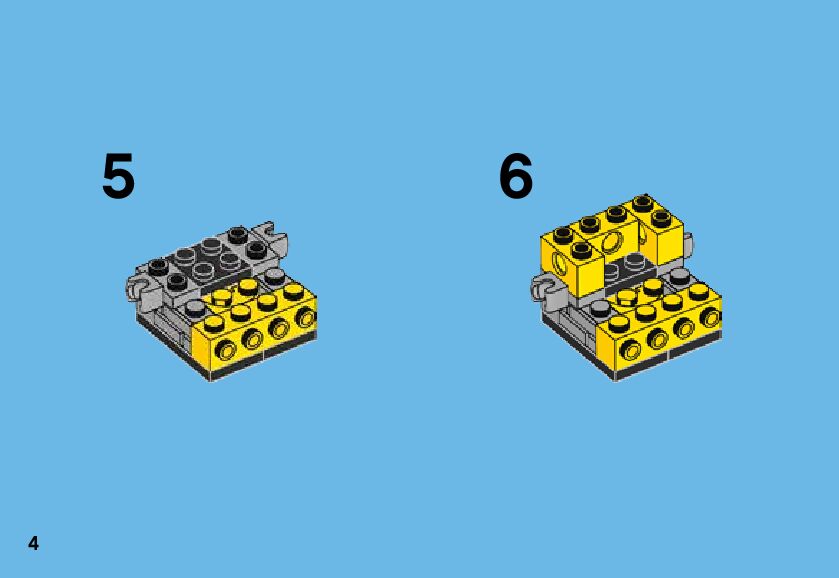 5

6

4