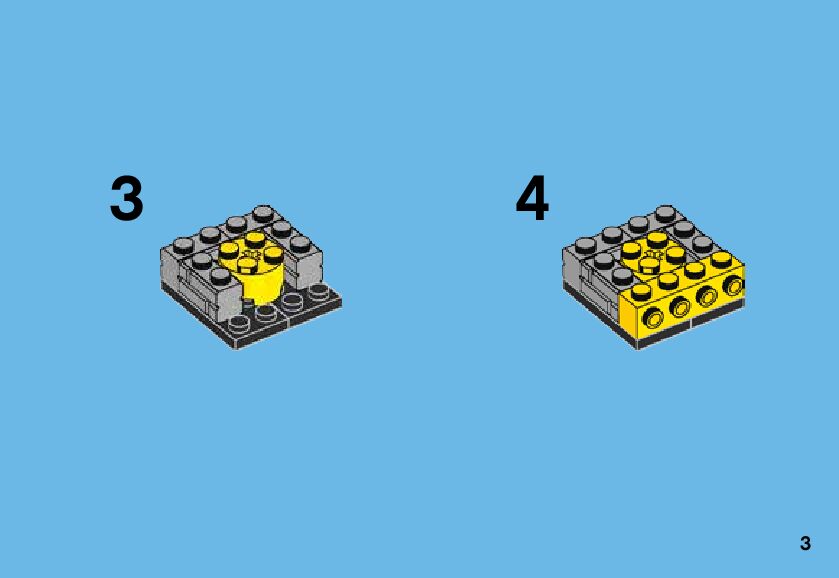 3

4

3