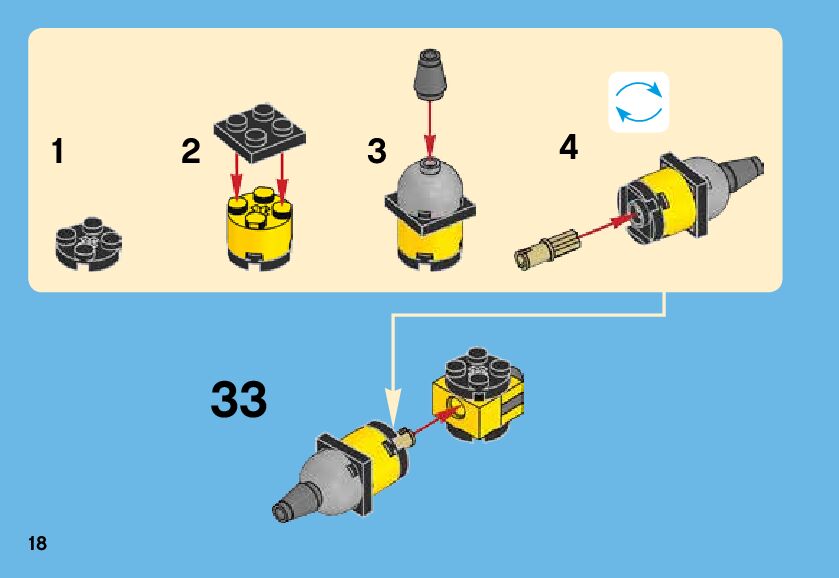 1

2

3

4

33

18