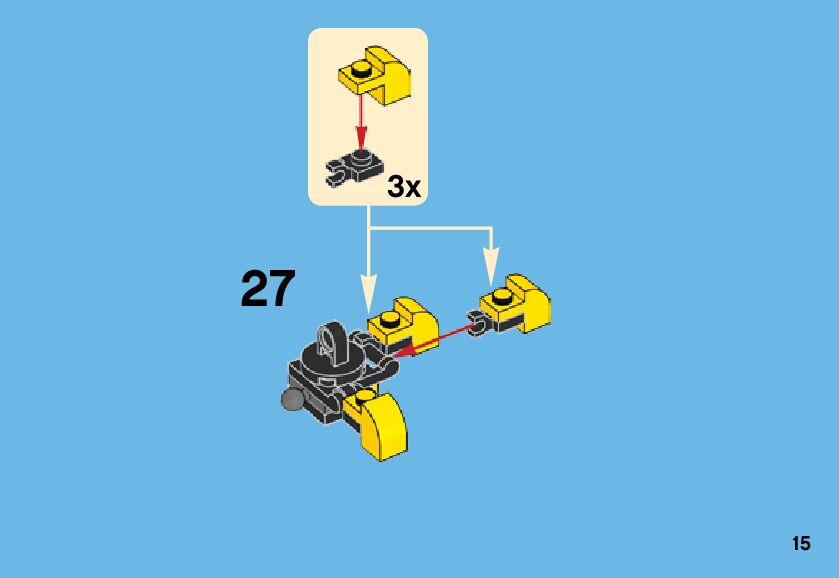 3x

27

15