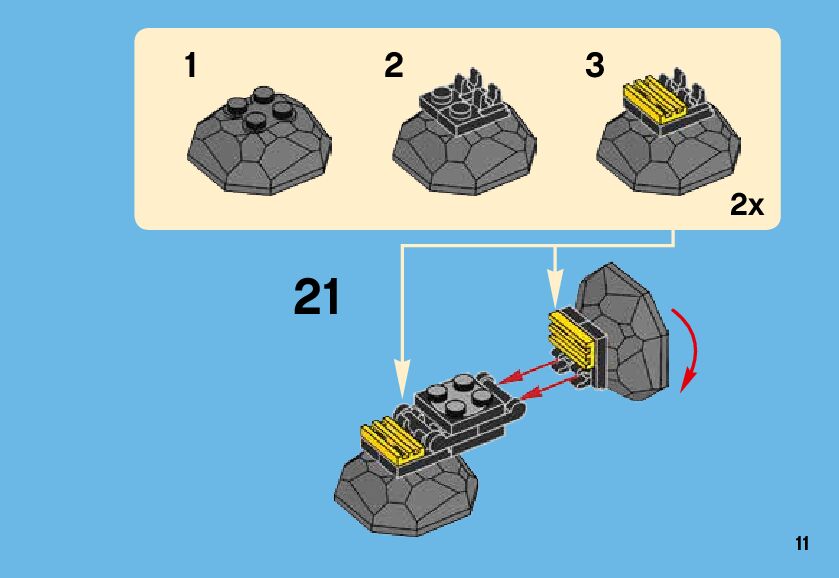 1

2

3

2x

21

11