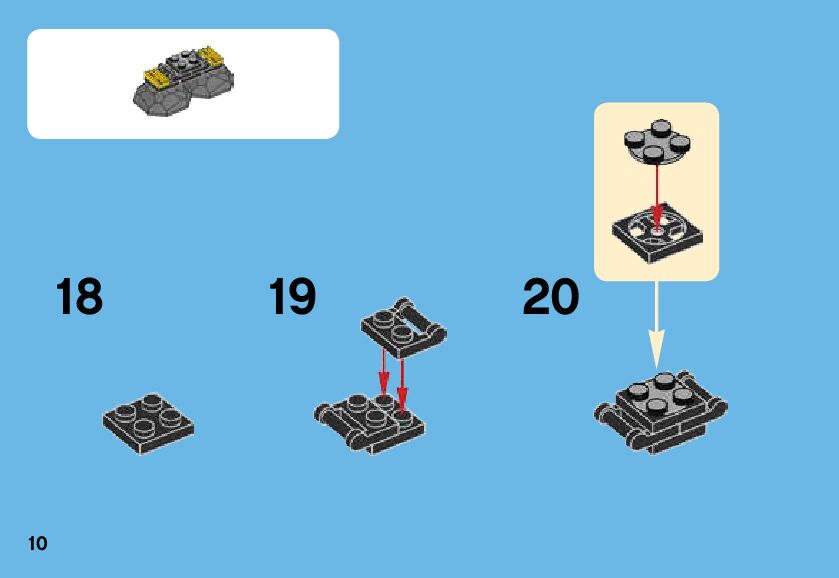 18

19

20

10