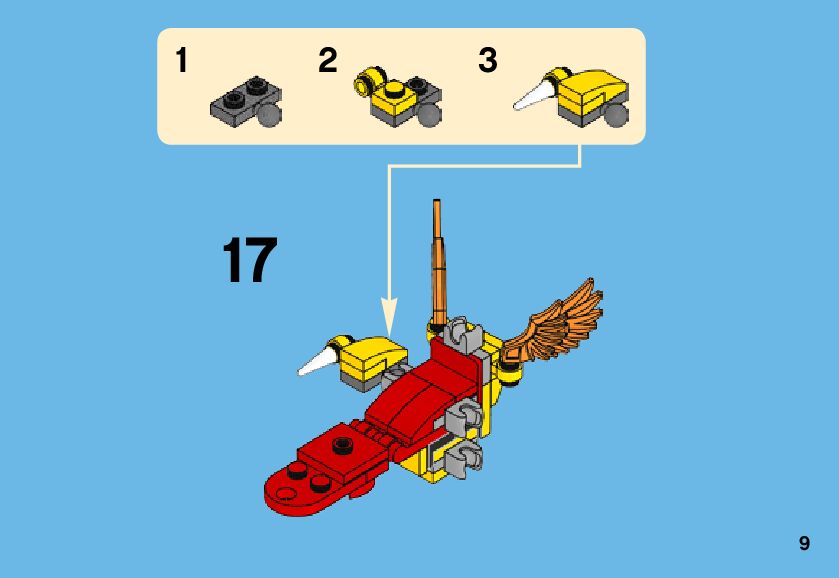 1
2
3
17
9