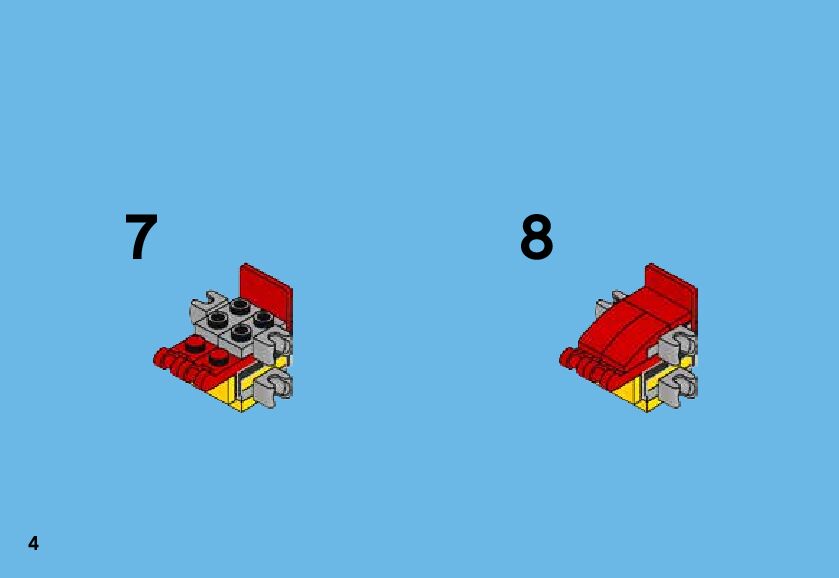 7

8

4