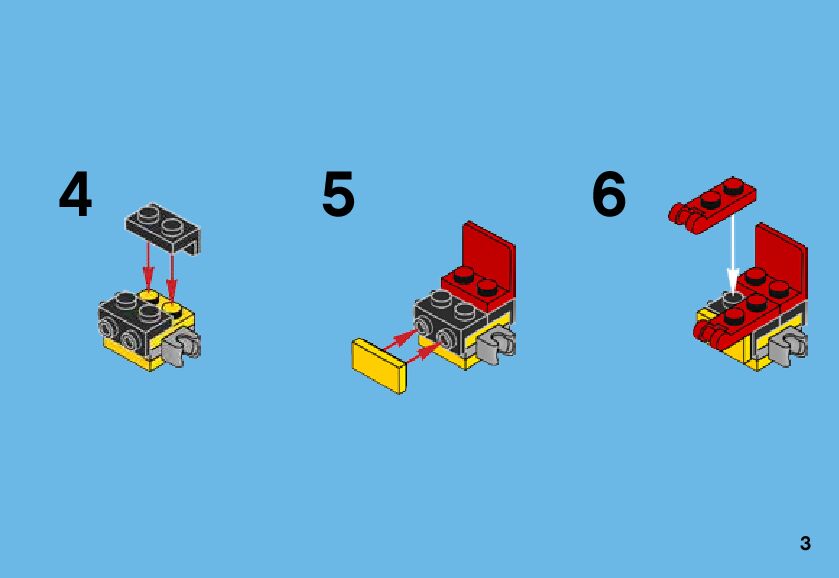 4

5

6

3