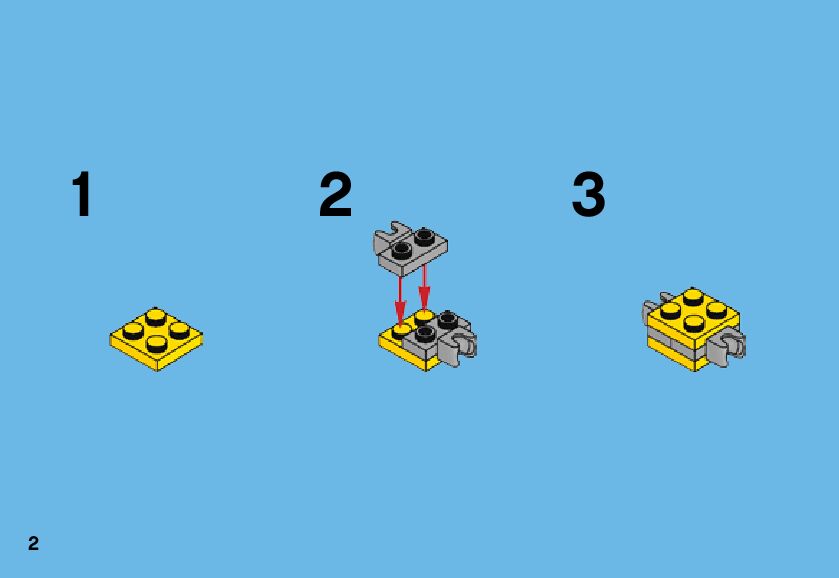 1

2

3

2