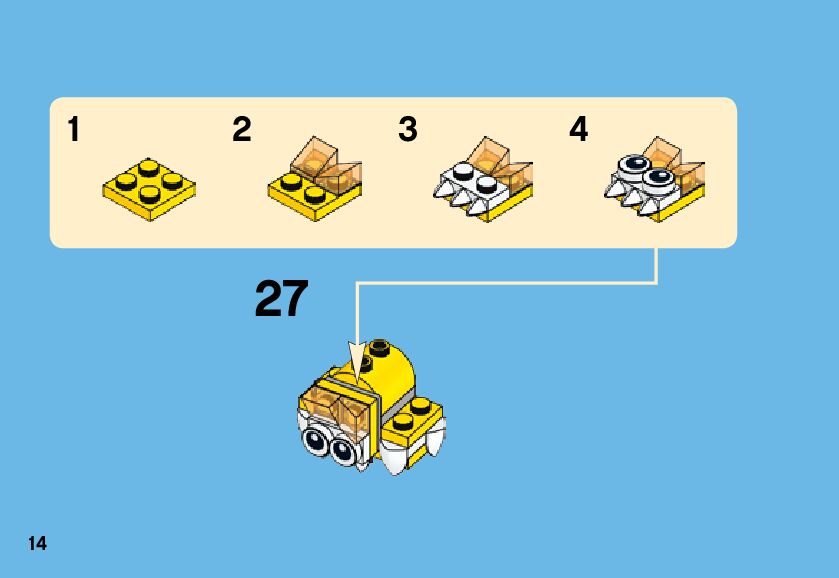 1
2
3
4
27
14