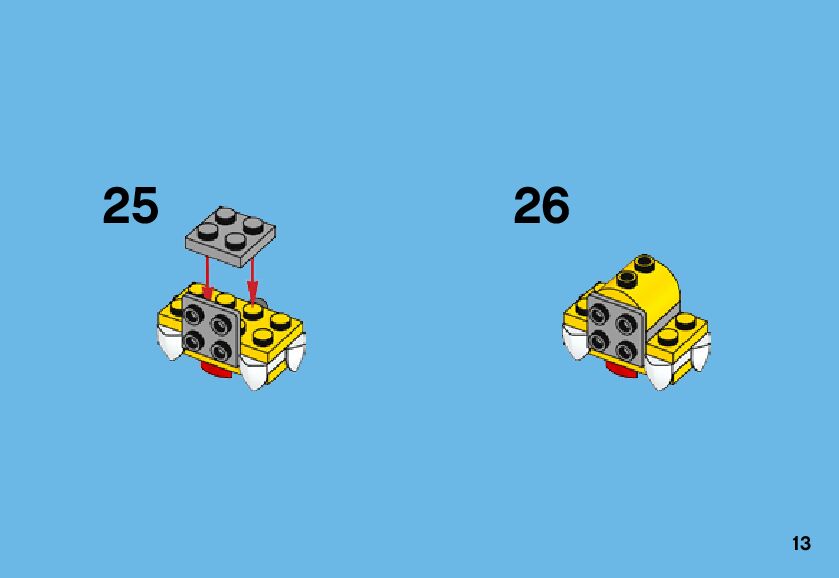 25

26

13