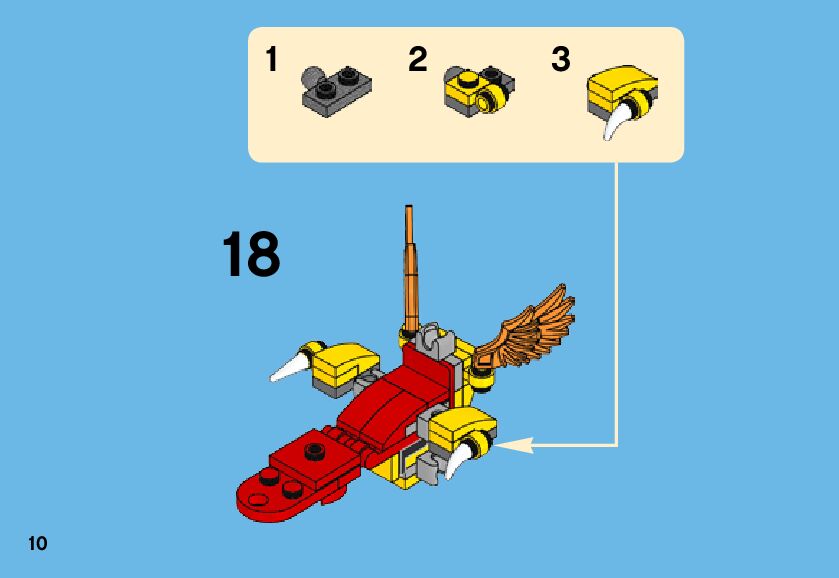 1
2
3
18
10