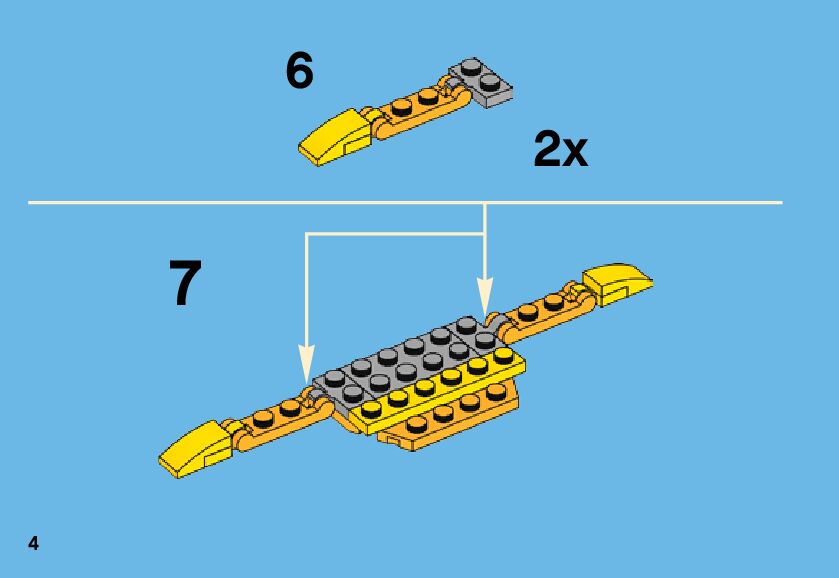 6

2x

7

4