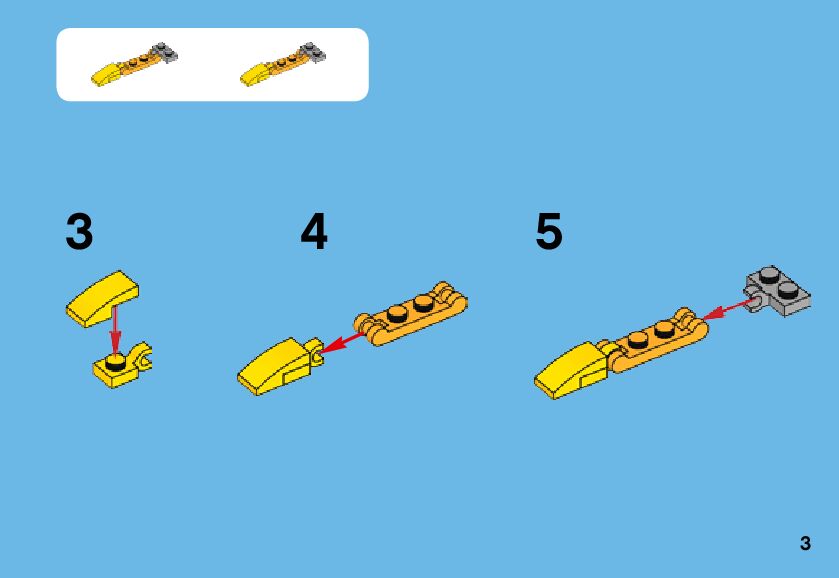 3

4

5

3