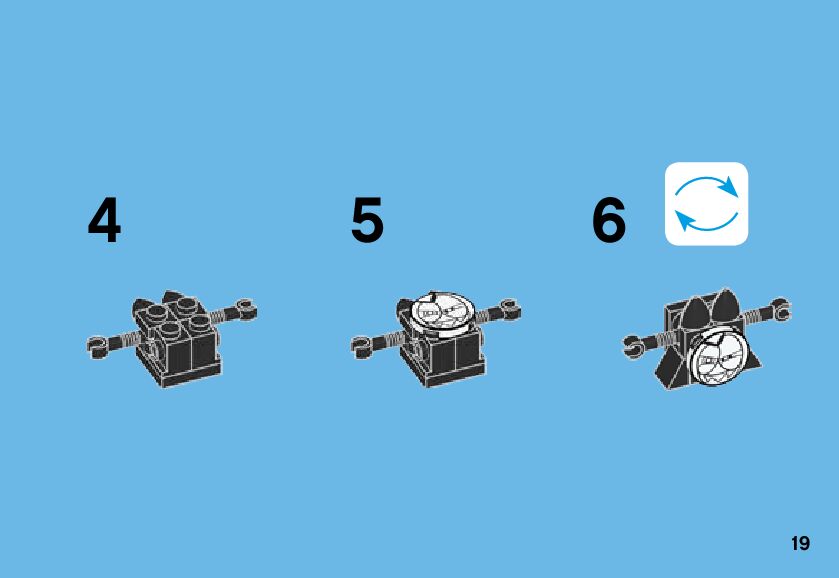 4

5

6

19