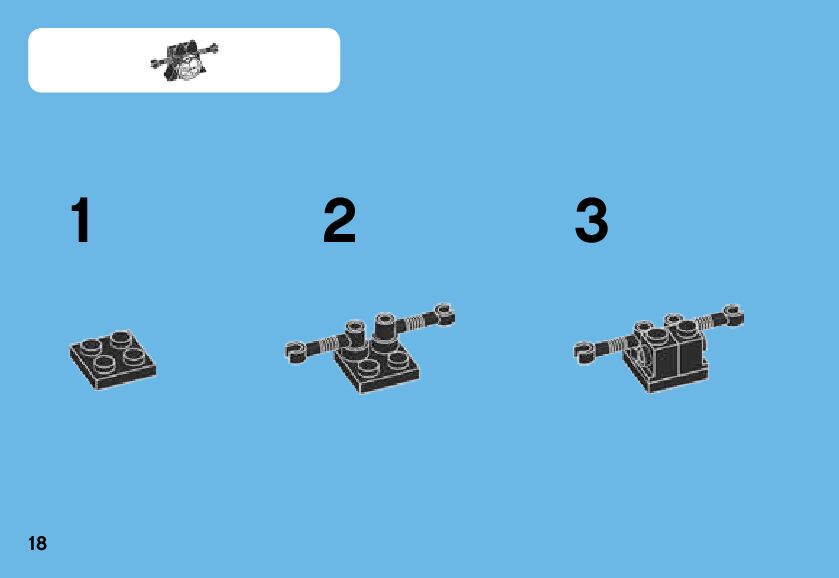 1

2

3

18