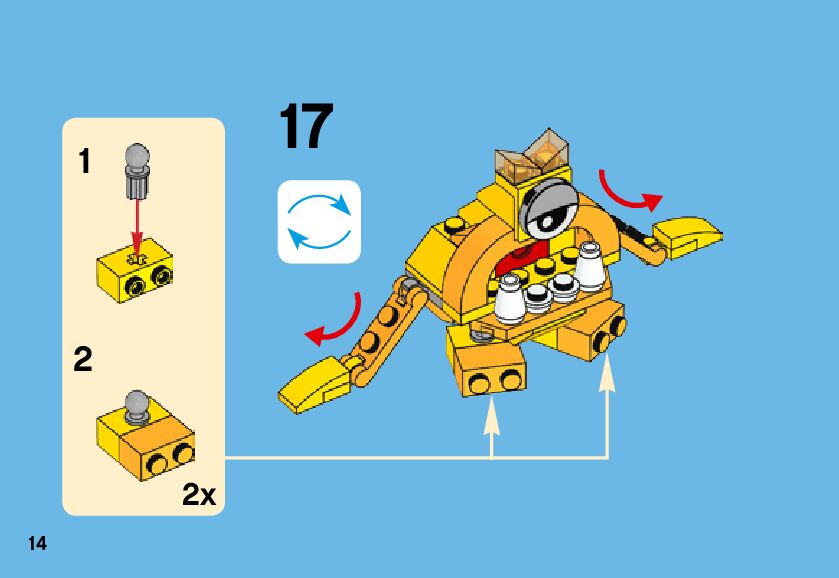 17

1

2

2x

14