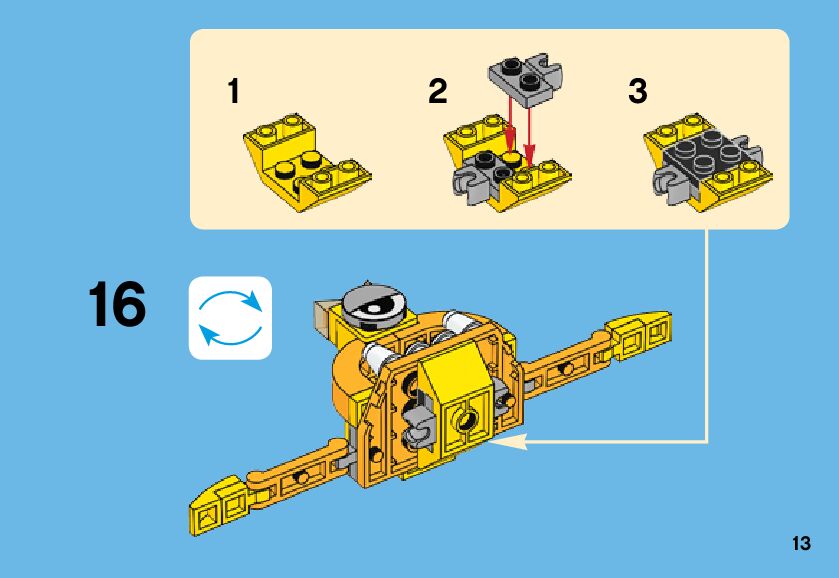 1

2

3

16

13