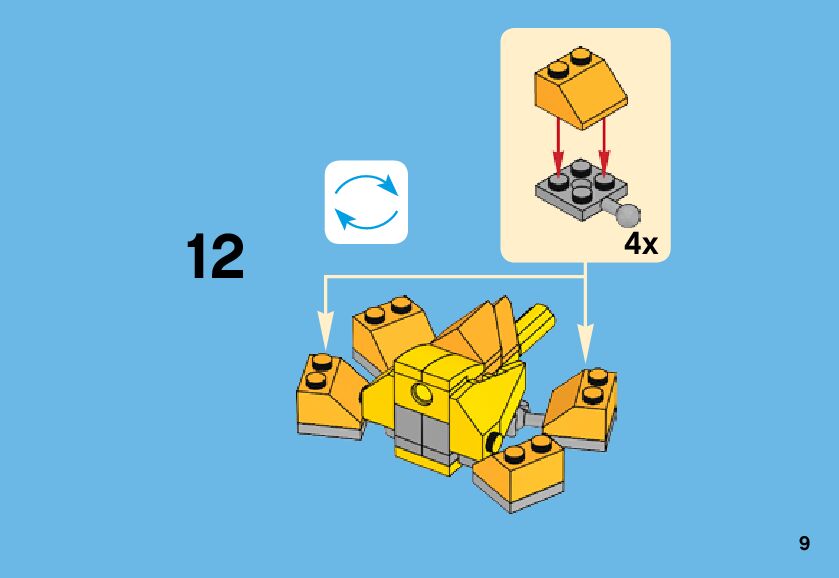 12

4x

9