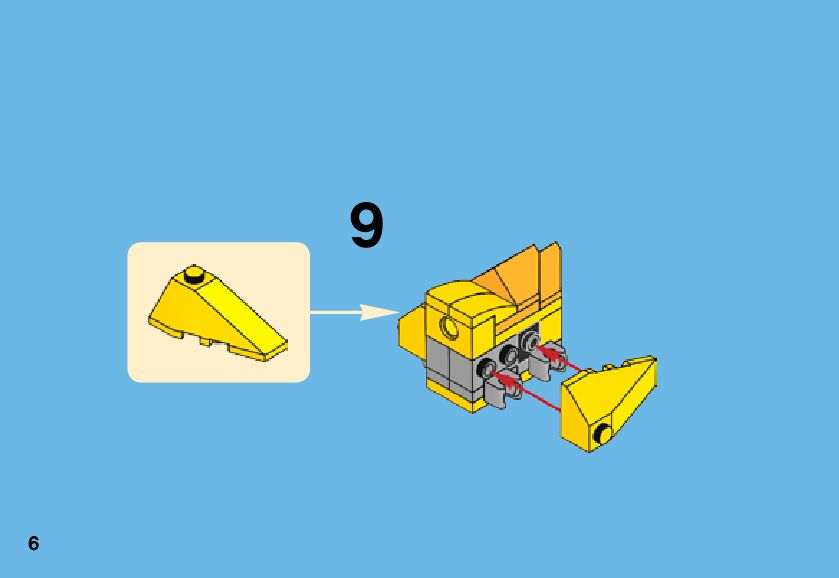 9

6