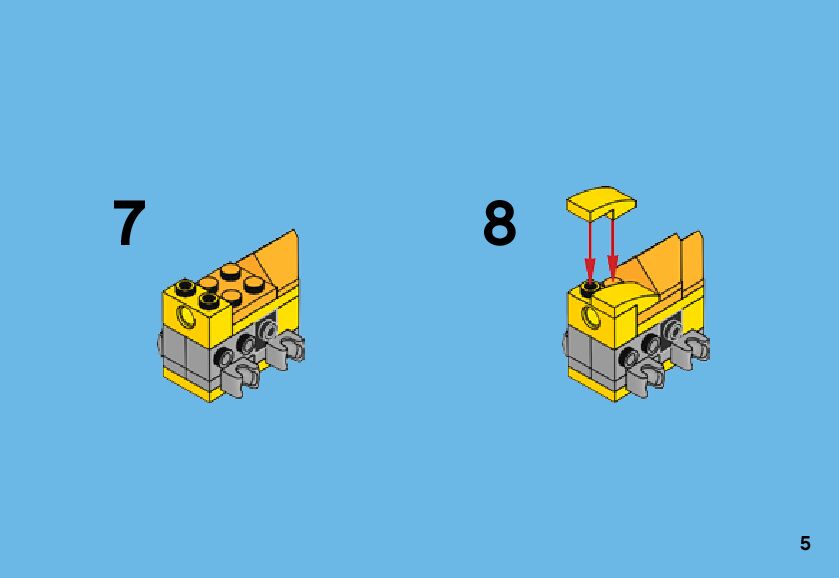 7

8

5