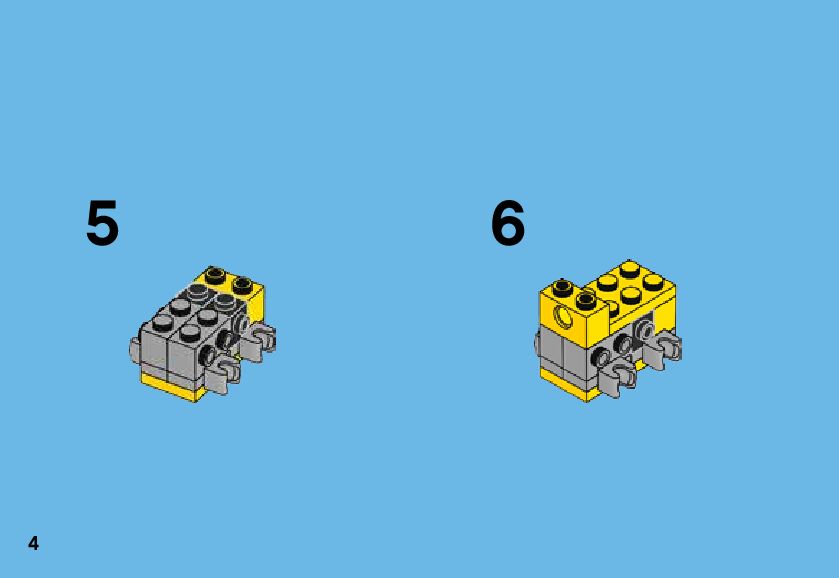 5

6

4