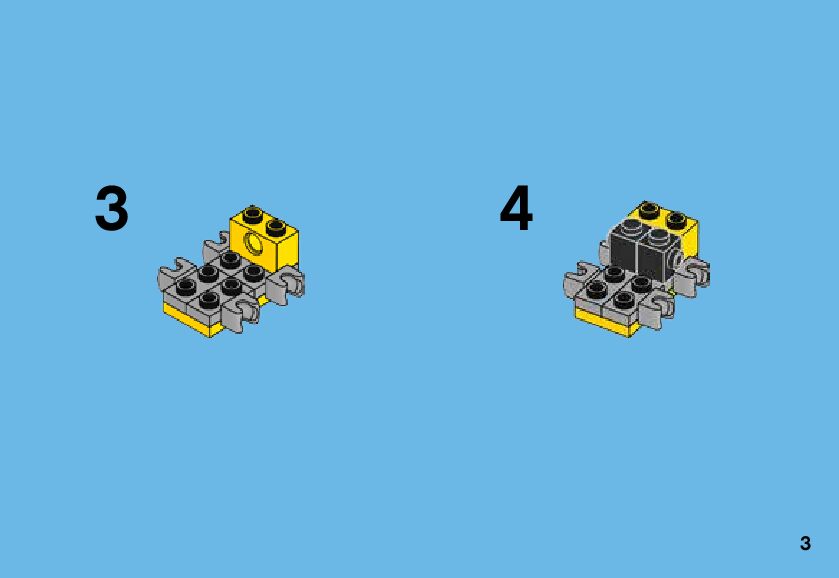 3

4

3