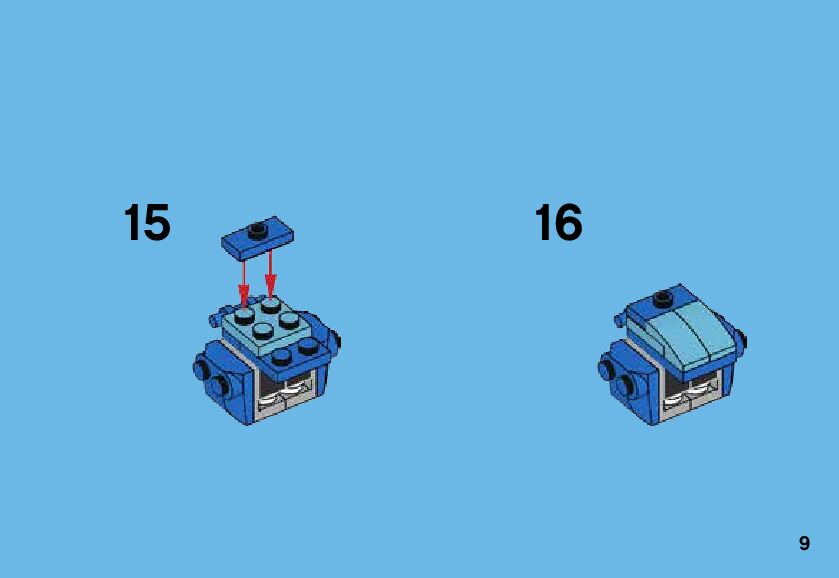 15

16

9