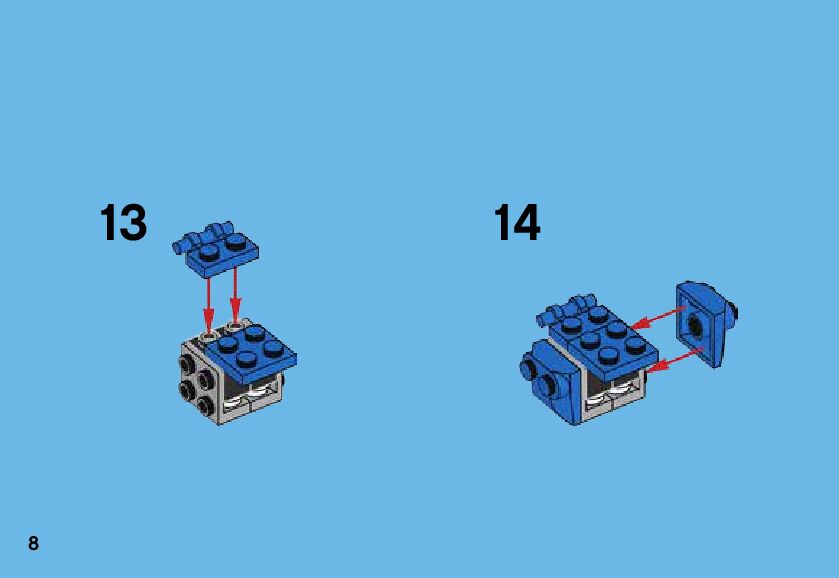 13

14

8