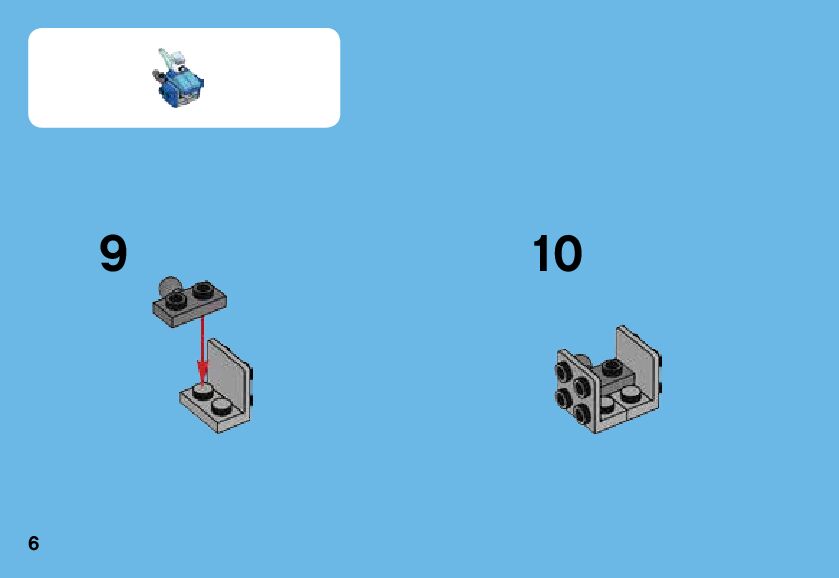 9

10

6