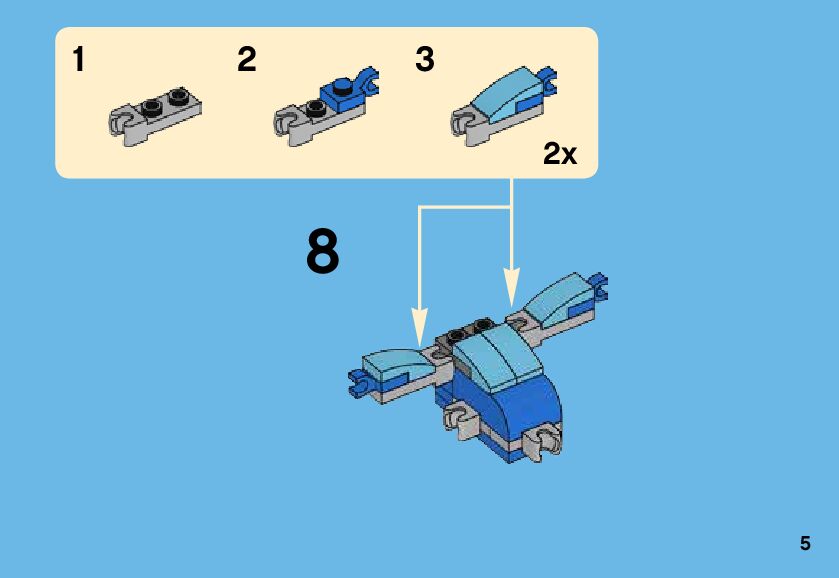 1
2
3
2x
8
5