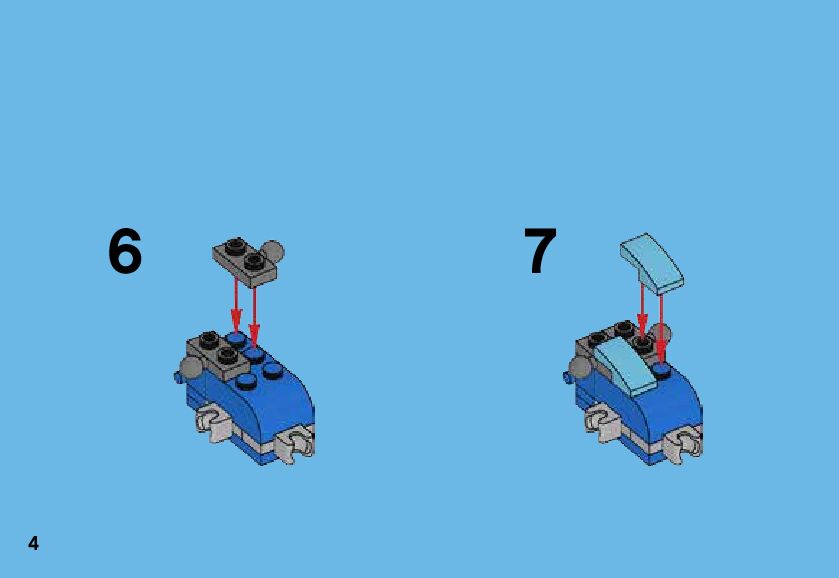 6

7

4