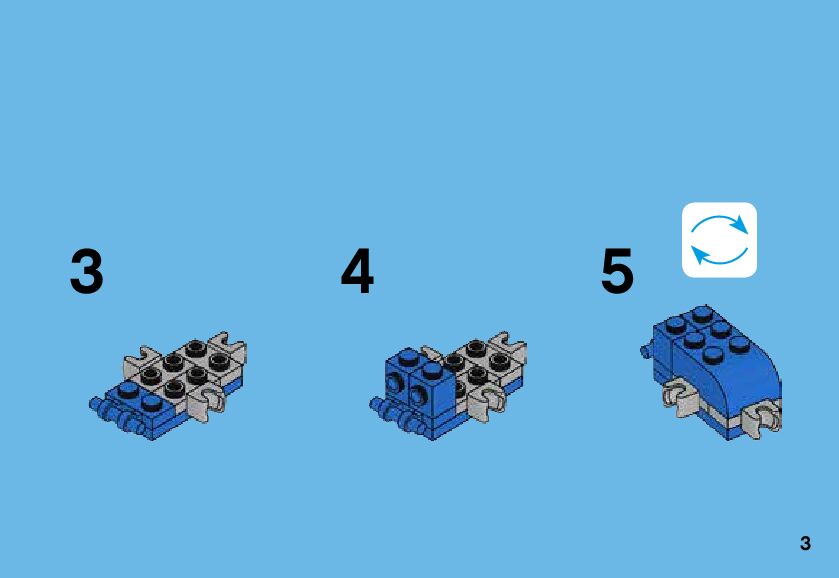 3

4

5

3