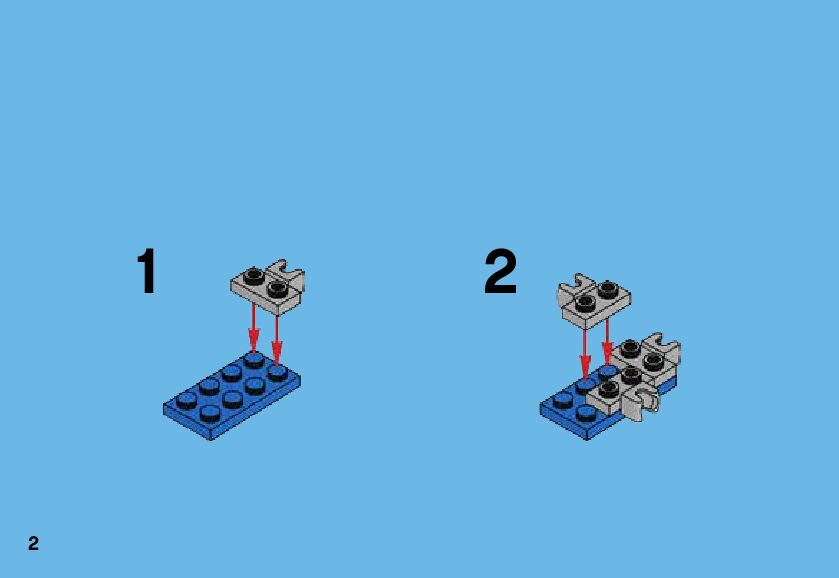 1

2

2