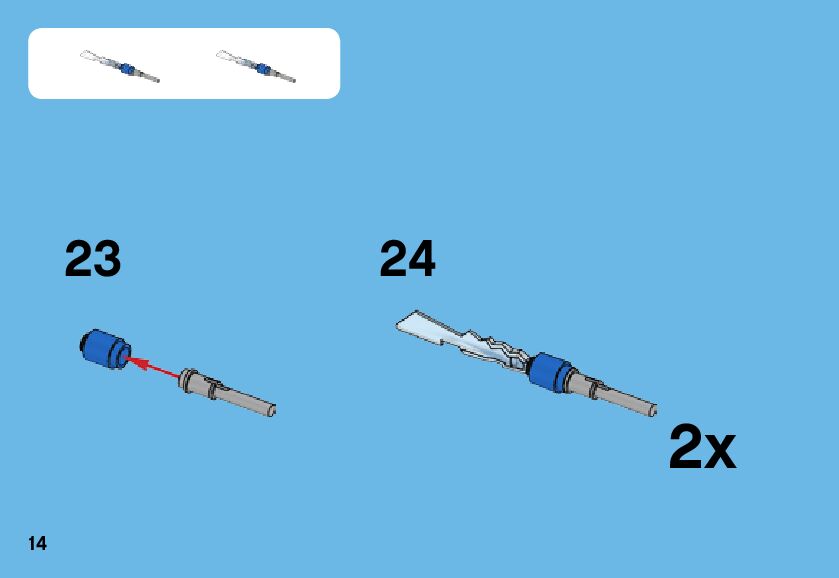 23

24

2x

14