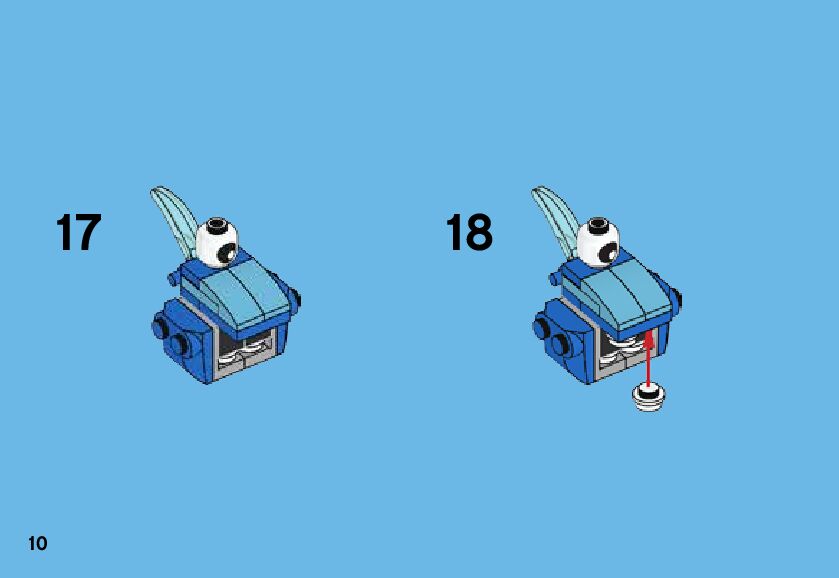 17

18

10