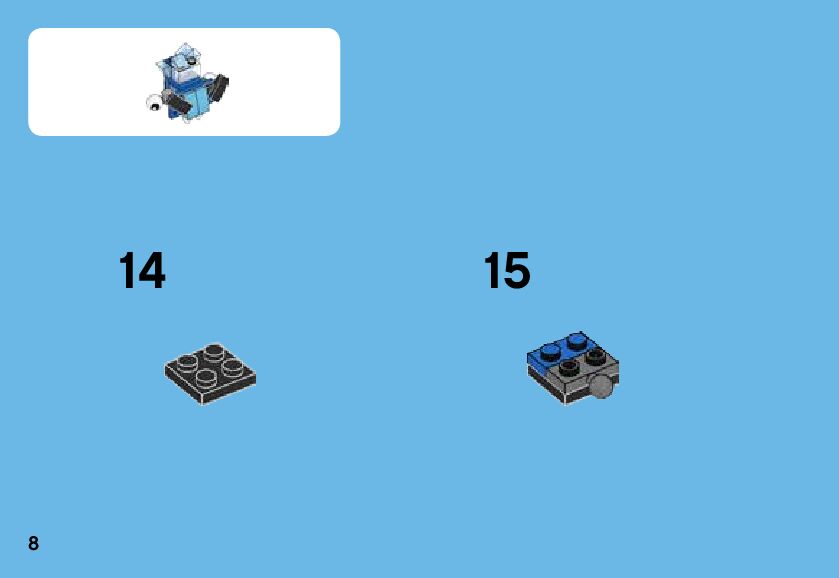 14

15

8