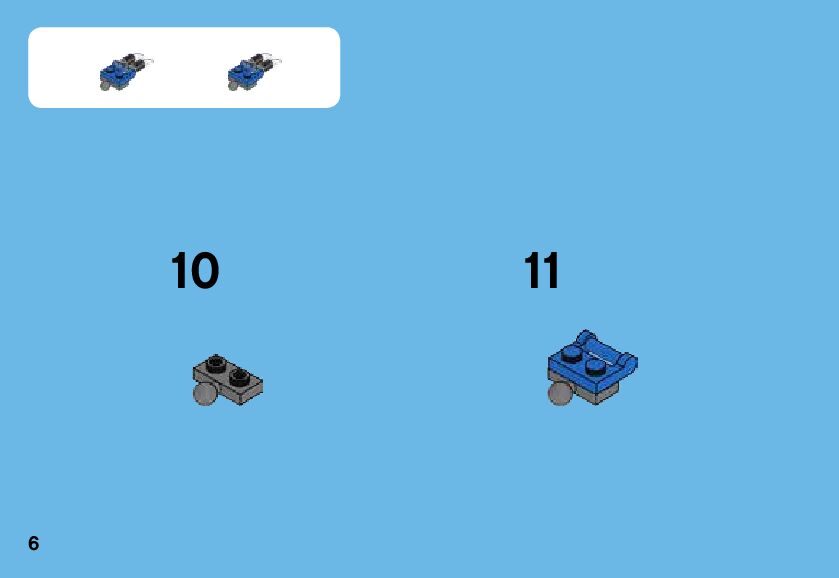 10

11

6