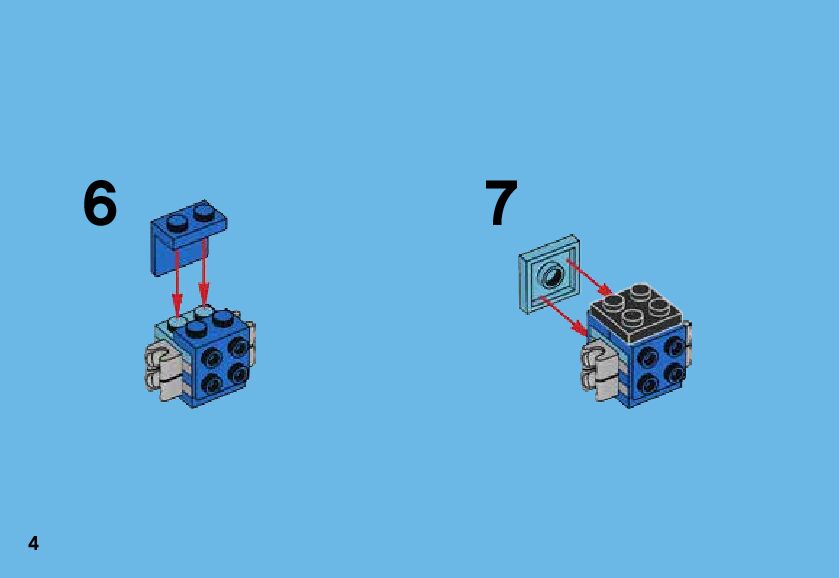 6

7

4