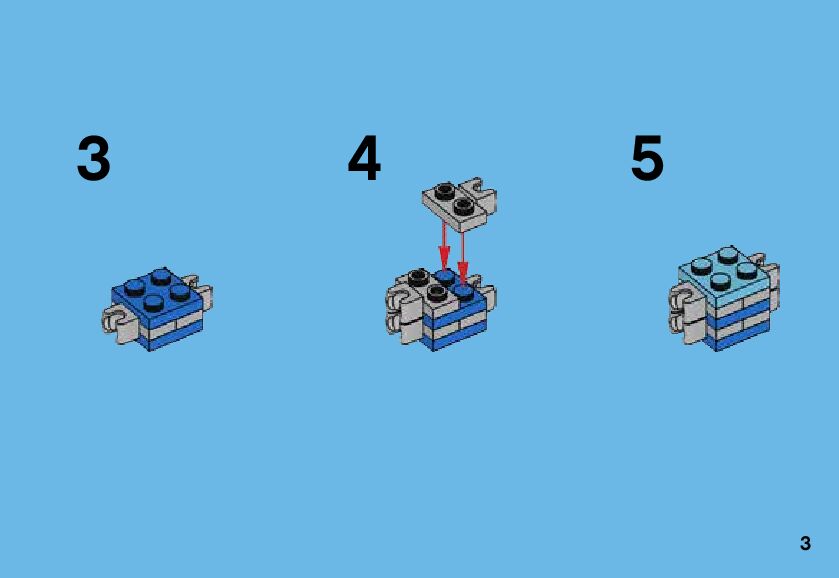 3

4

5

3