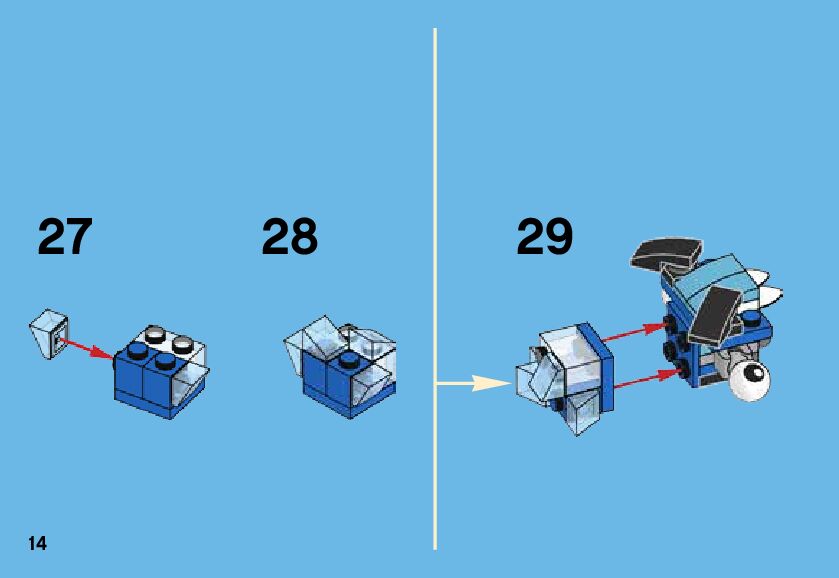 27

28

29

14