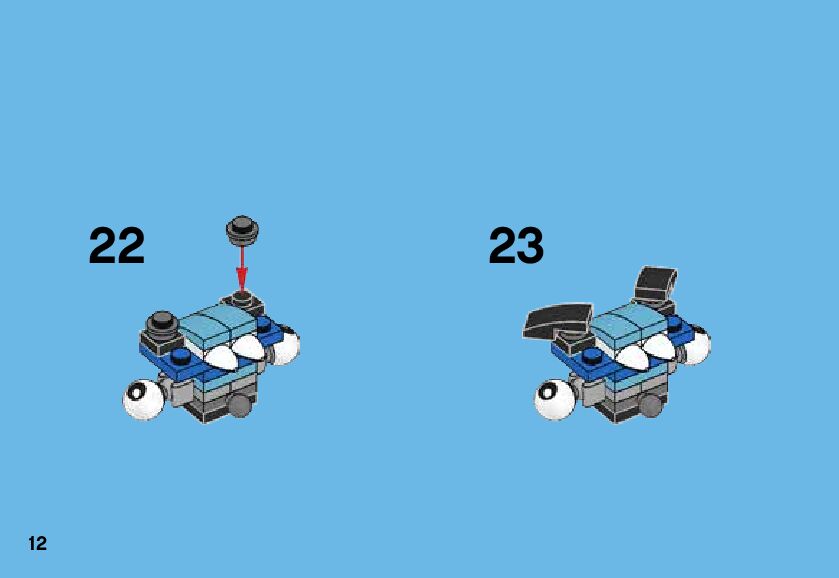 22

23

12