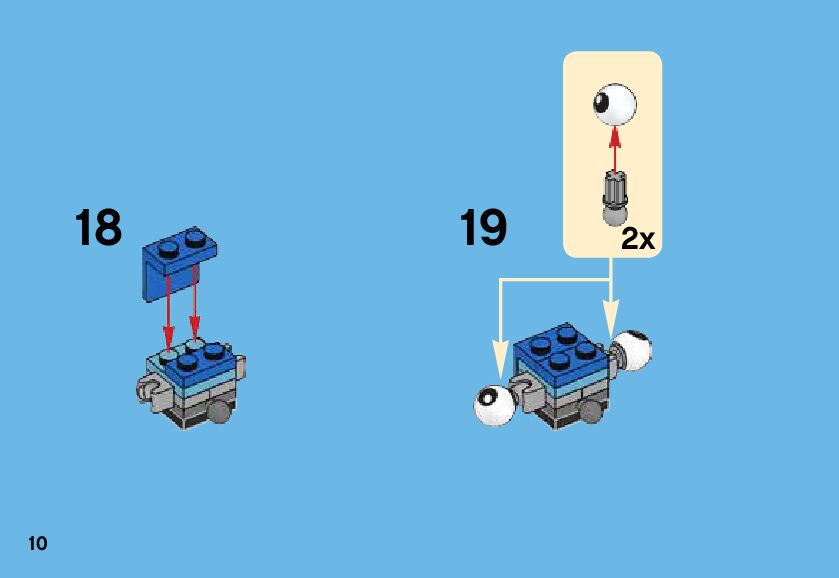 18

19

2x

10