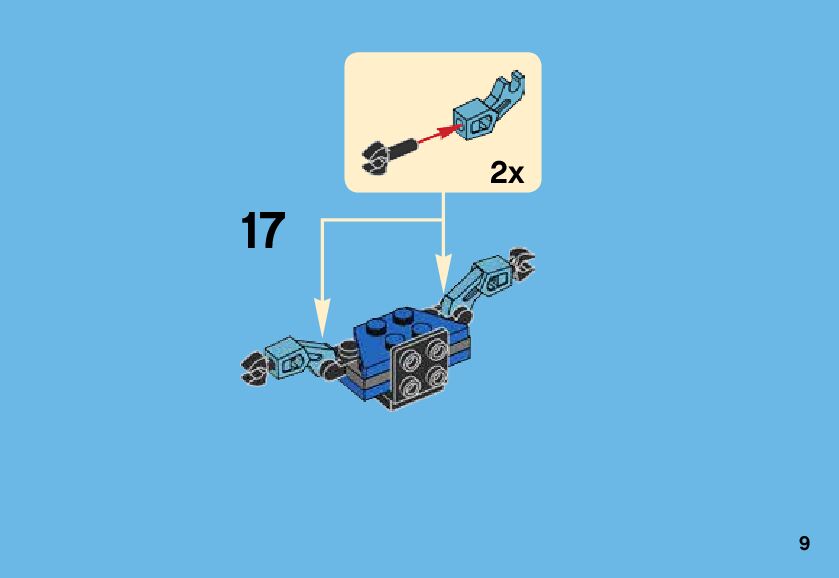 2x

17

9